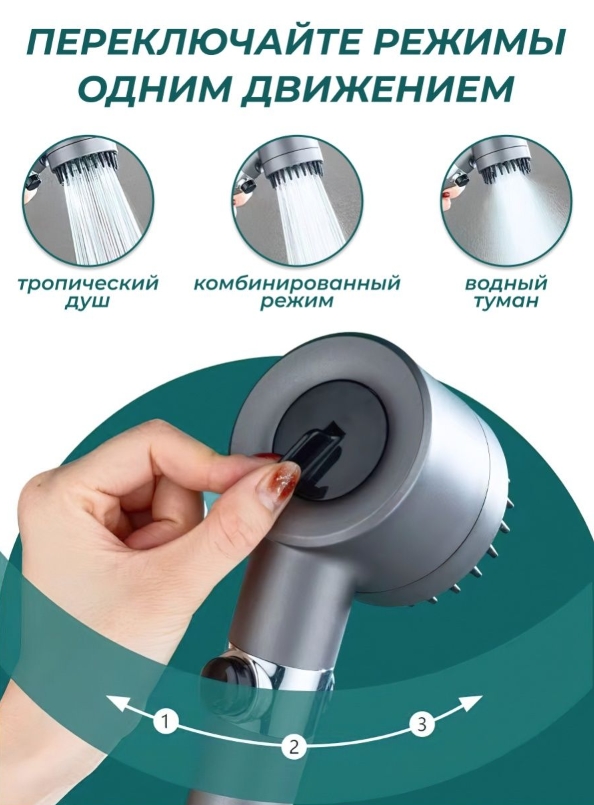 ПЕРЕКЛЮЧАЙТЕ РЕЖИМЫ ОДНИМ ДВИЖЕНИЕМ

тропический душ

комбинированный режим

водный туман

1

2

3